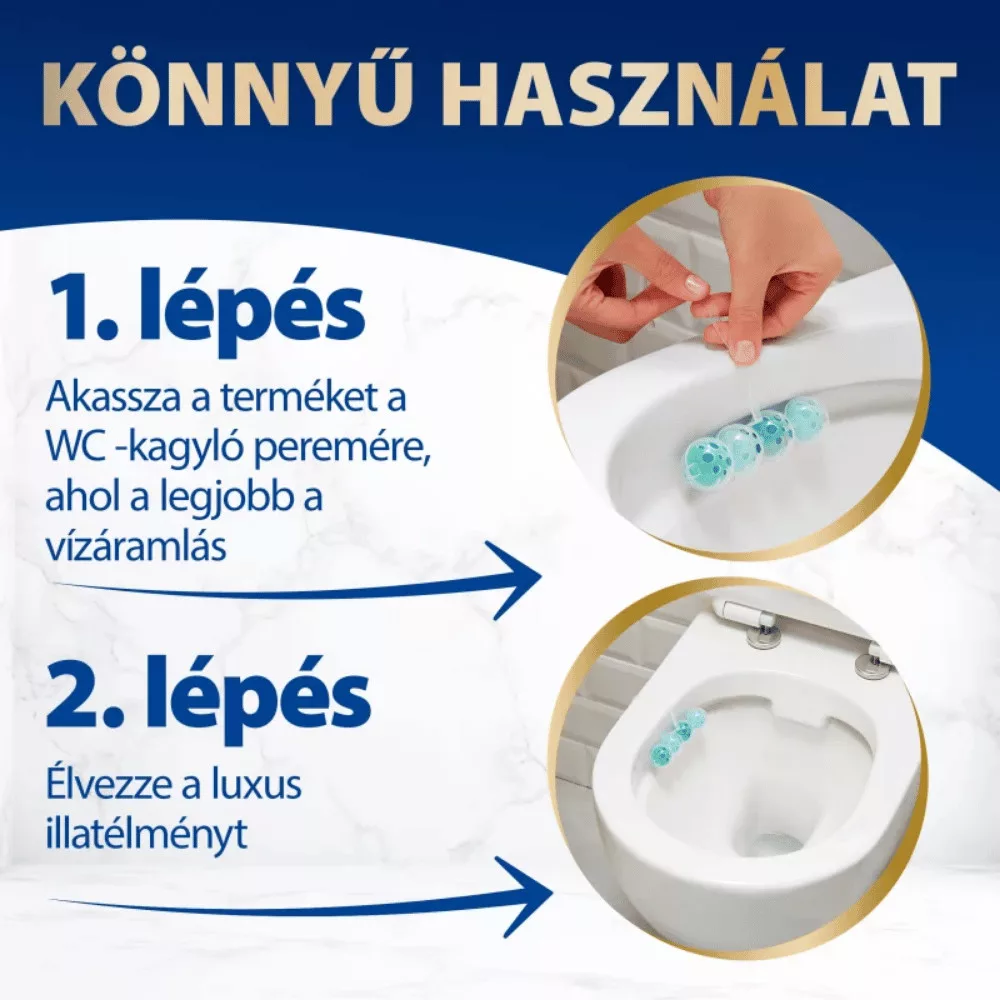 KÖNNYŰ HASZNÁLAT

1. lépés

Akassza a terméket a WC -kagyló peremére, ahol a legjobb a vízáramlás

2. lépés

Élvezze a luxus illatélményt