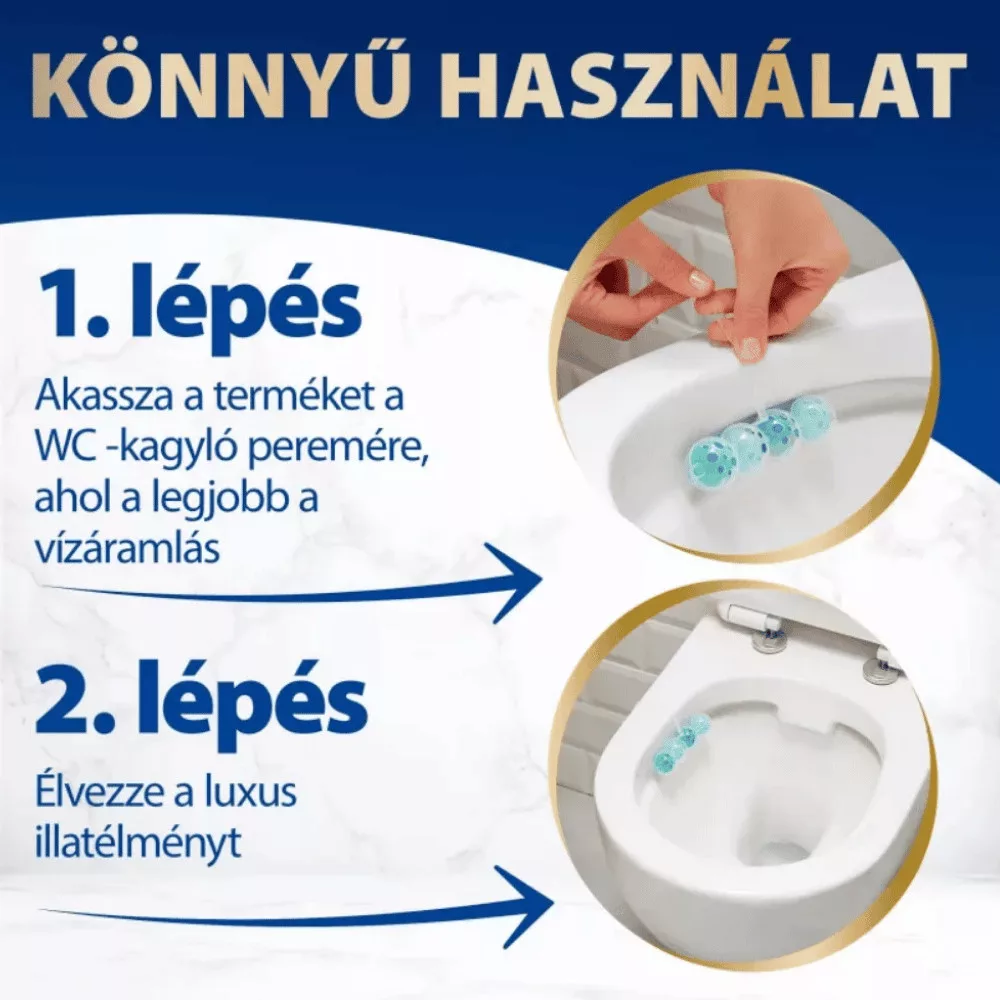 KÖNNYŰ HASZNÁLAT

1. lépés

Akassza a terméket a WC -kagyló peremére, ahol a legjobb a vízáramlás

2. lépés

Élvezze a luxus illatélményt