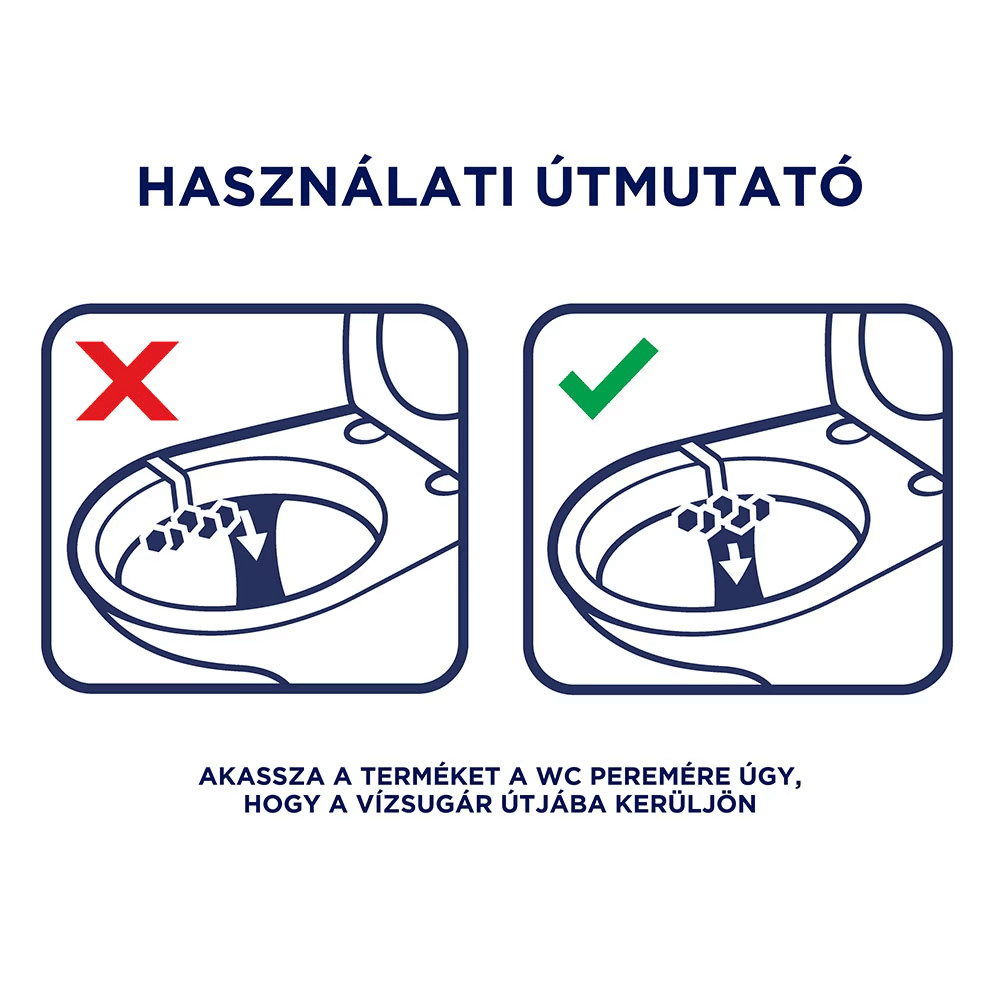 HASZNÁLATI ÚTMUTATÓ

AKASSZA A TERMÉKET A WC PEREMÉRE ÚGY, HOGY A VÍZSUGÁR ÚTJÁBA KERÜLJÖN