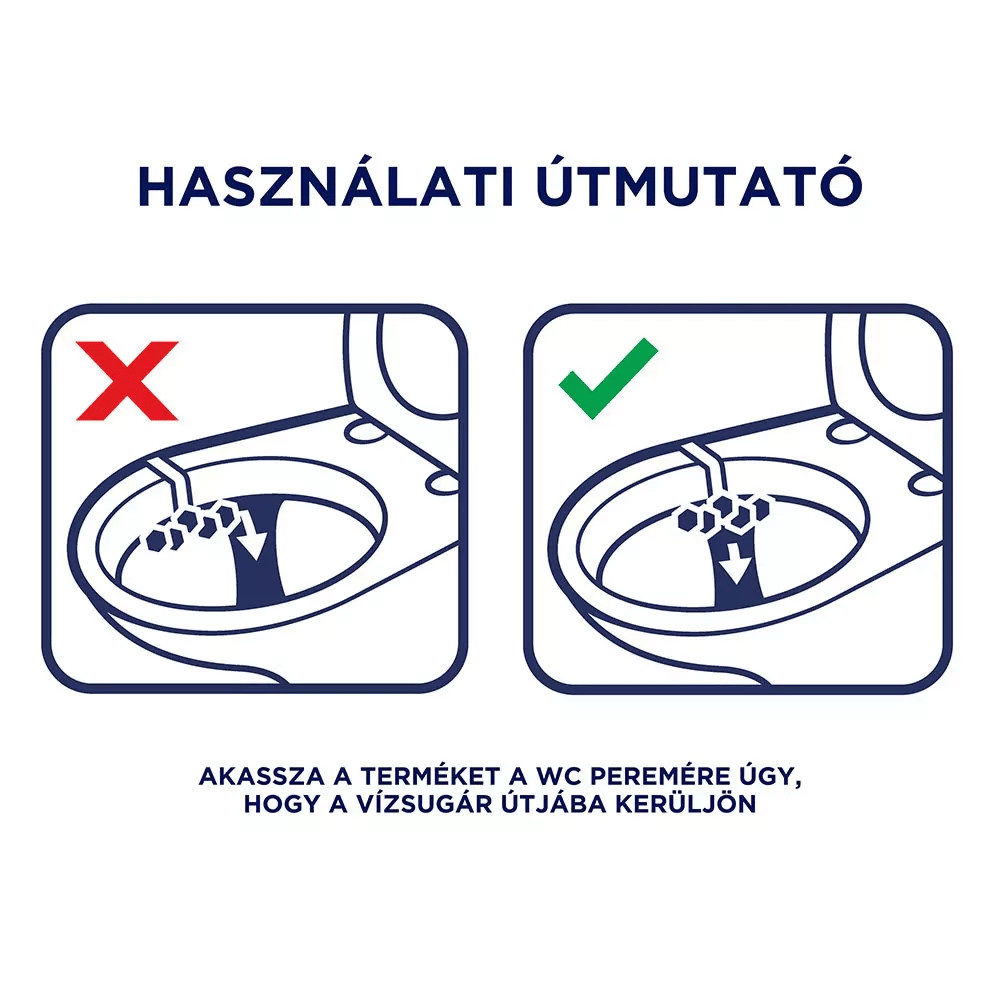 HASZNÁLATI ÚTMUTATÓ

AKASSZA A TERMÉKET A WC PEREMÉRE ÚGY, HOGY A VÍZSUGÁR ÚTJÁBA KERÜLJÖN