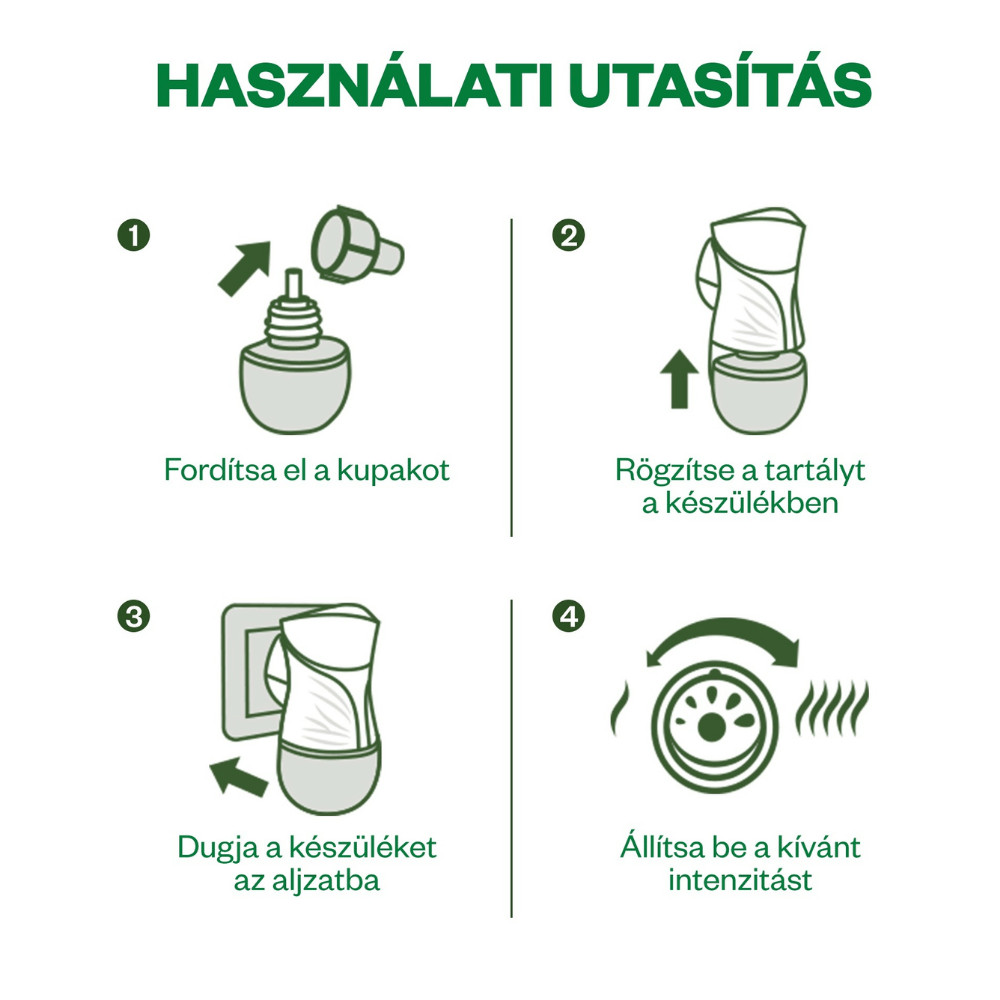 HASZNÁLATI UTASÍTÁS

1
Fordítsa el a kupakot

2
Rögzítse a tartályt a készülékben

3
Dugja a készüléket az aljzatba

4
Állítsa be a kívánt intenzitást